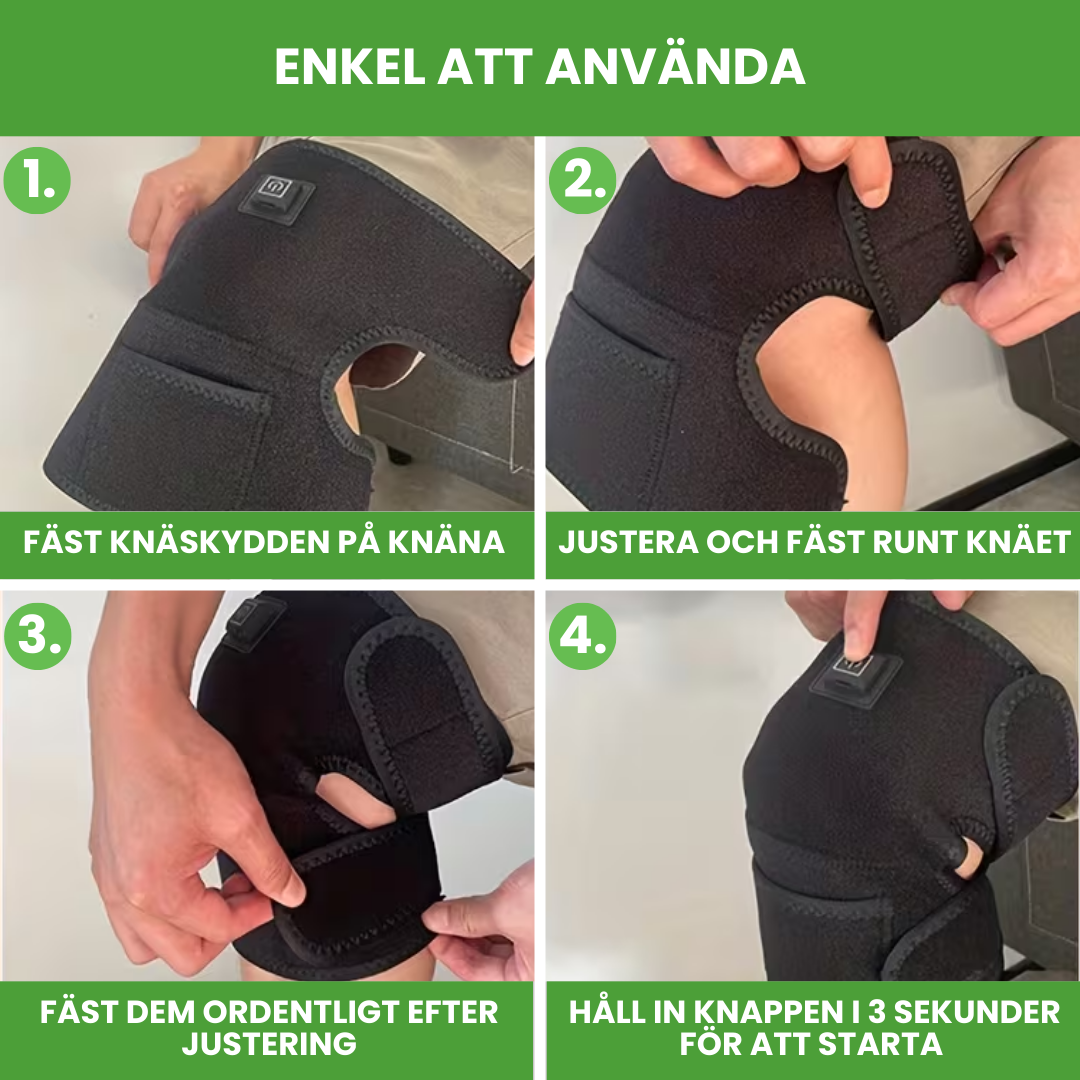 ENKEL ATT ANVÄNDA

1.

FÄST KNÄSKYDDEN PÅ KNÄNA

2.

JUSTERA OCH FÄST RUNT KNÄET

3.

FÄST DEM ORDENTLIGT EFTER JUSTERING

4.

HÅLL IN KNAPPEN I 3 SEKUNDER FÖR ATT STARTA